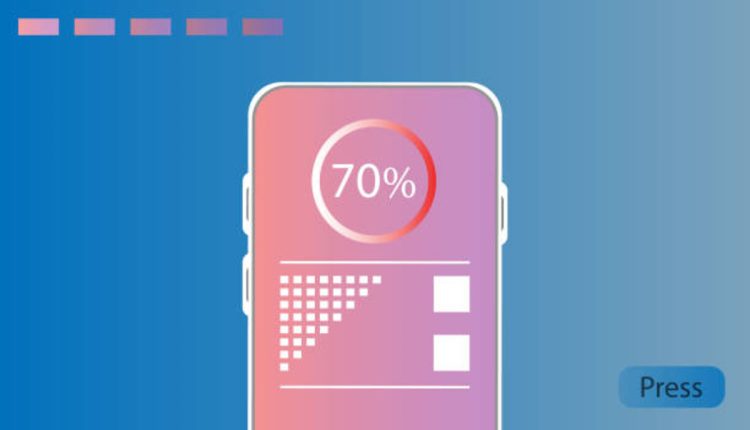 70%

Press